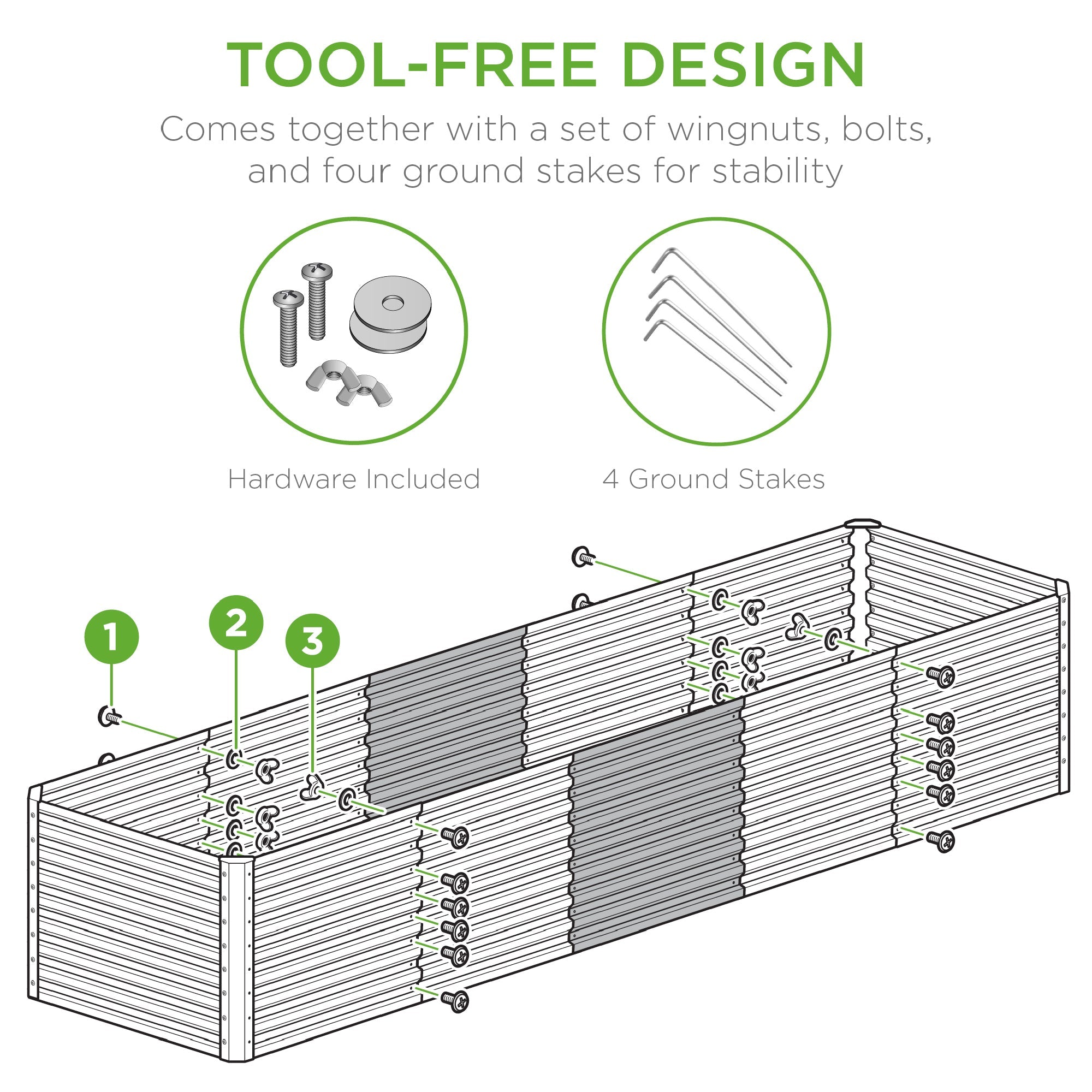 TOOL-FREE DESIGN

Comes together with a set of wingnuts, bolts, and four ground stakes for stability

Hardware Included

4 Ground Stakes

1

2

3