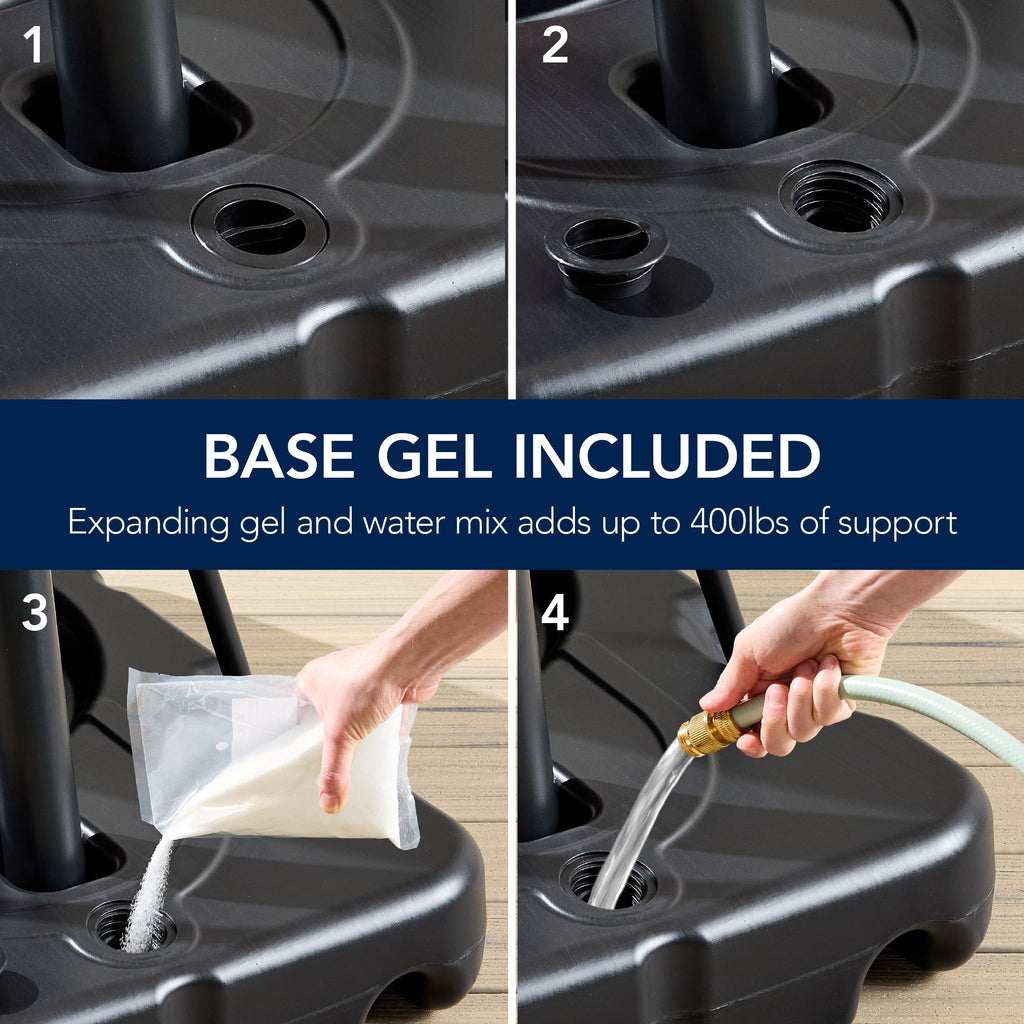 1

2

BASE GEL INCLUDED

Expanding gel and water mix adds up to 400lbs of support

3

4