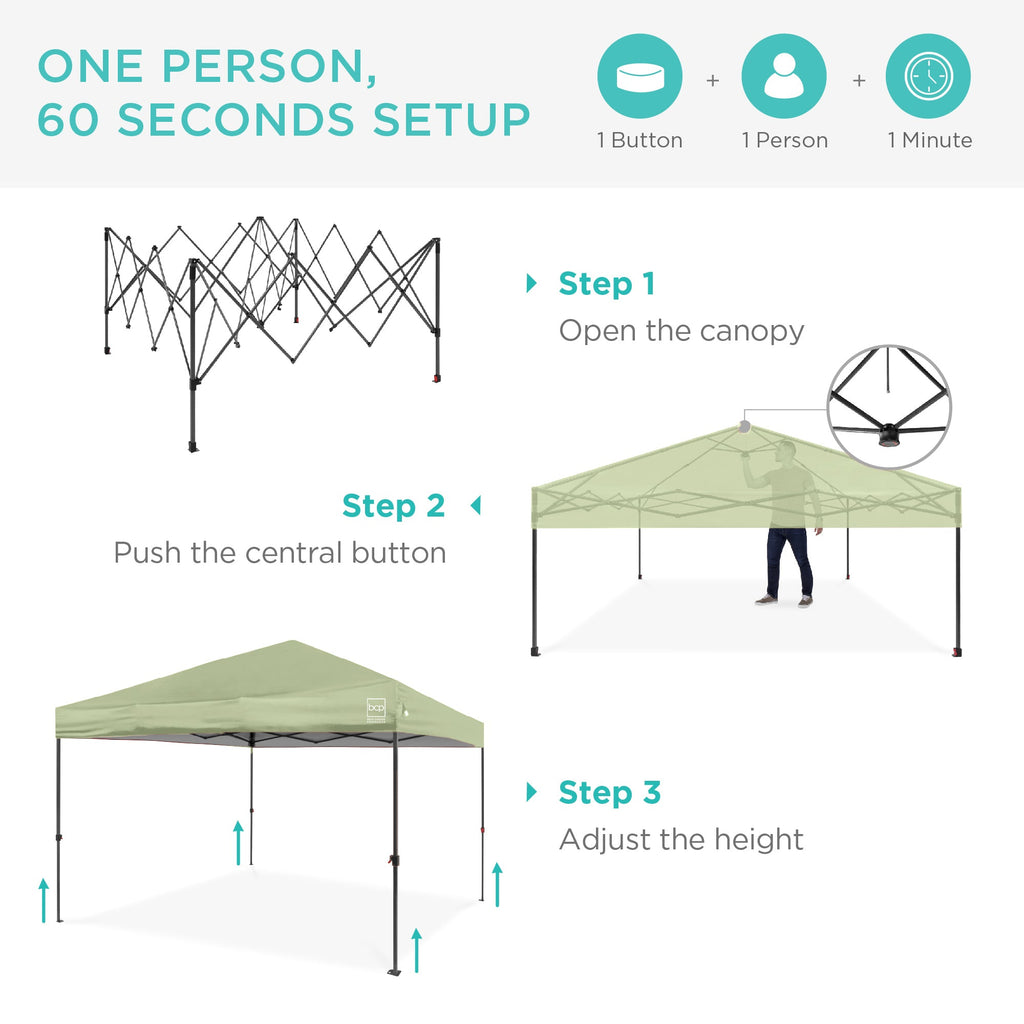 ONE PERSON,
60 SECONDS SETUP

1 Button + 1 Person + 1 Minute

Step 1
Open the canopy

Step 2
Push the central button

bcp

Step 3
Adjust the height