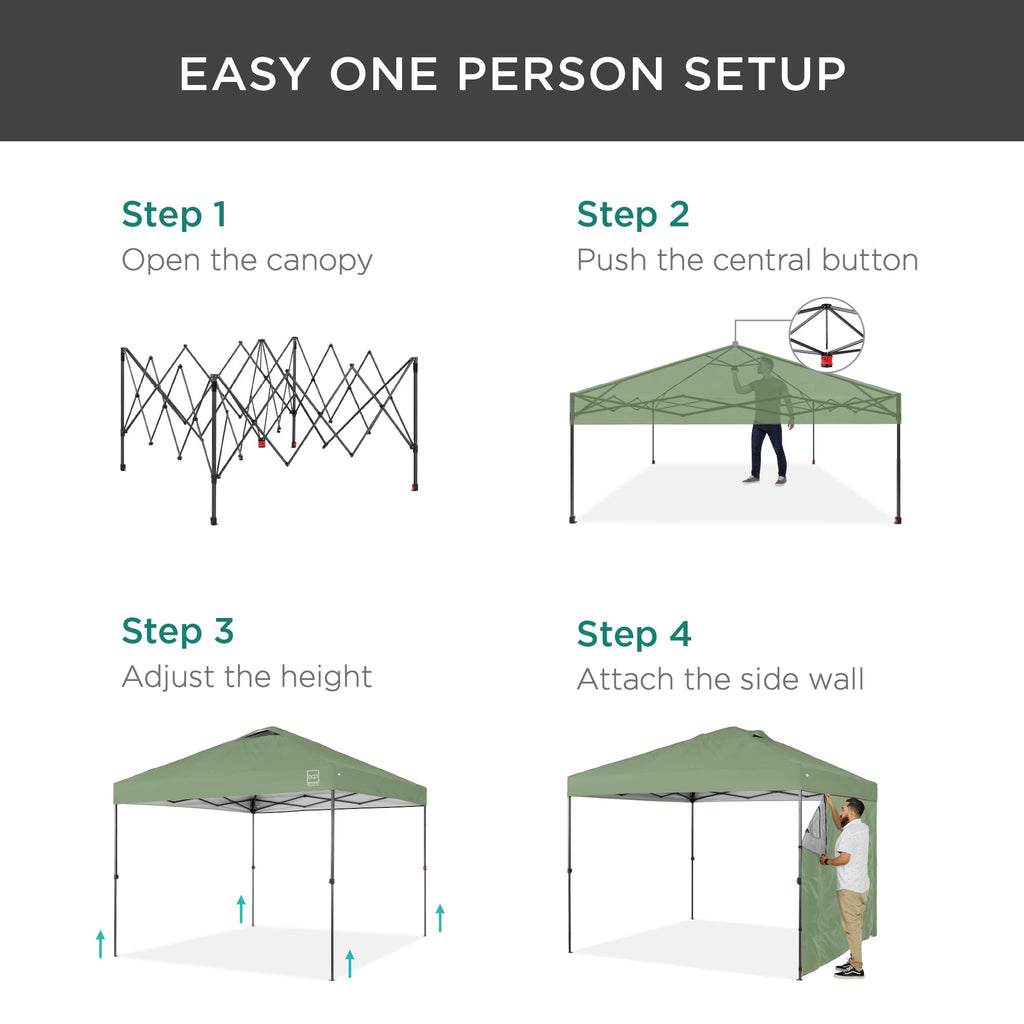 EASY ONE PERSON SETUP

Step 1
Open the canopy

Step 2
Push the central button

Step 3
Adjust the height

Step 4
Attach the side wall