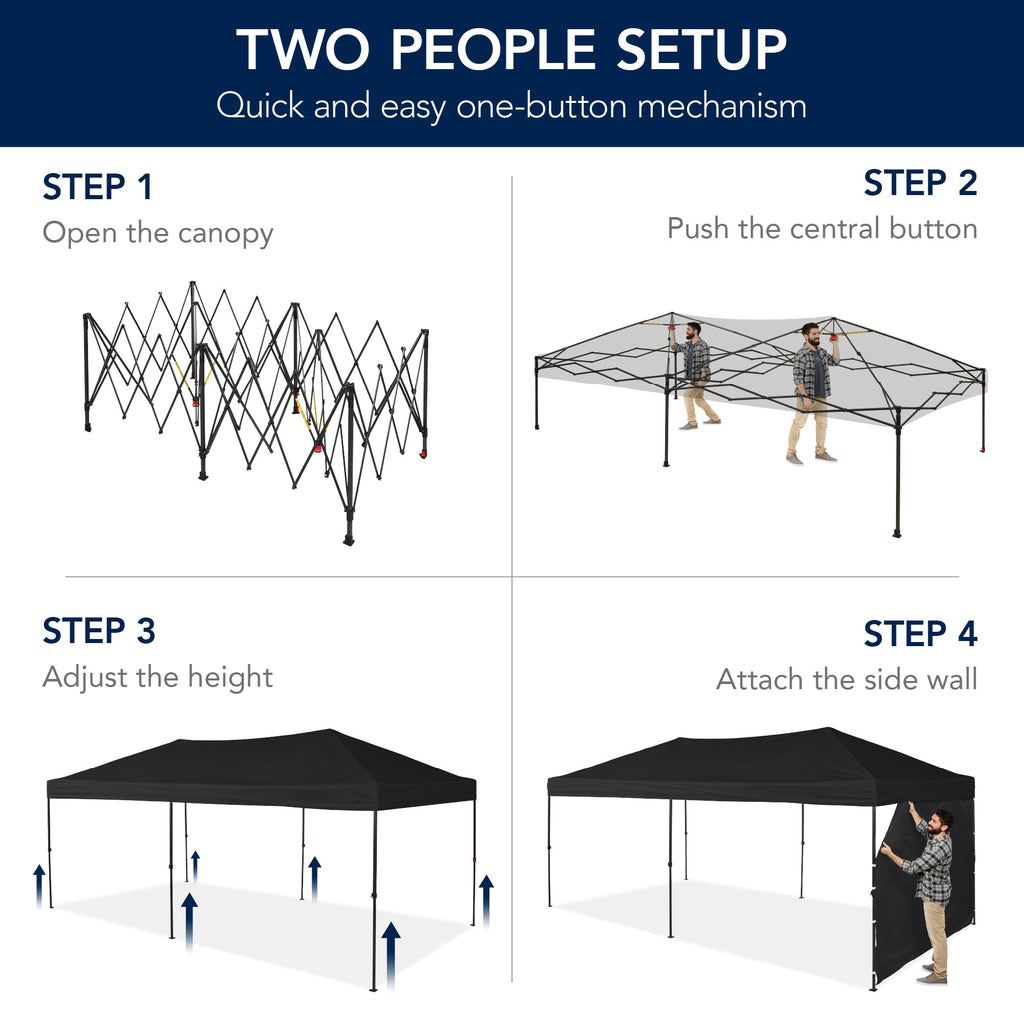 TWO PEOPLE SETUP
Quick and easy one-button mechanism

STEP 1
Open the canopy

STEP 2
Push the central button

STEP 3
Adjust the height

STEP 4
Attach the side wall