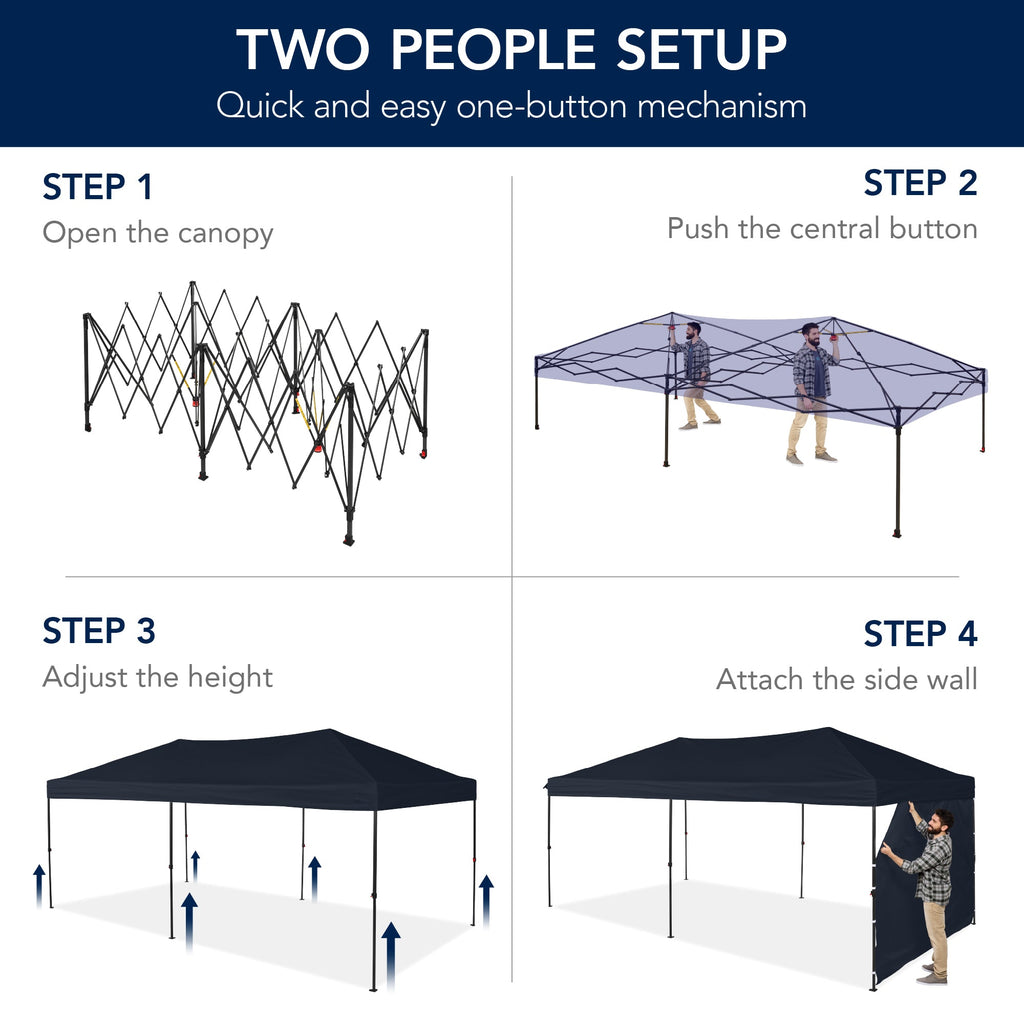 TWO PEOPLE SETUP
Quick and easy one-button mechanism

STEP 1
Open the canopy

STEP 2
Push the central button

STEP 3
Adjust the height

STEP 4
Attach the side wall