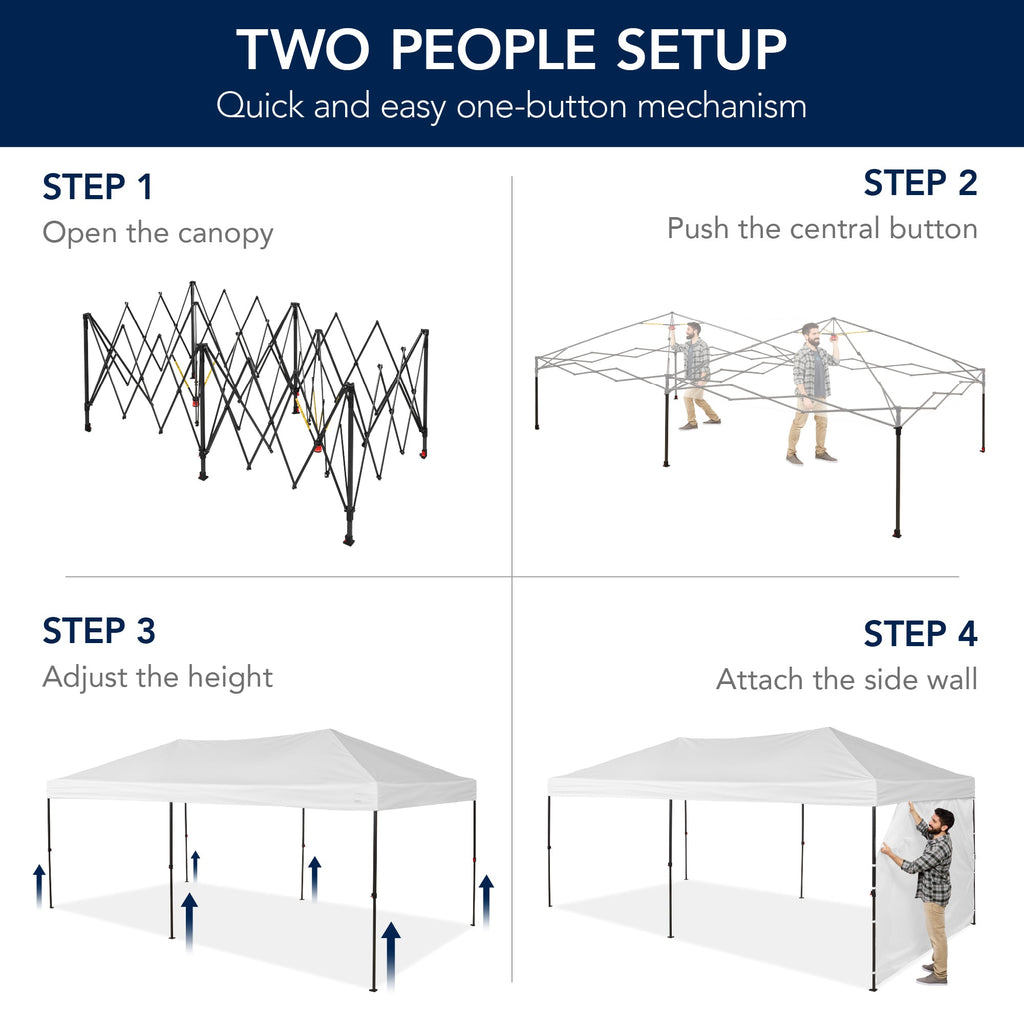 TWO PEOPLE SETUP
Quick and easy one-button mechanism

STEP 1
Open the canopy

STEP 2
Push the central button

STEP 3
Adjust the height

STEP 4
Attach the side wall