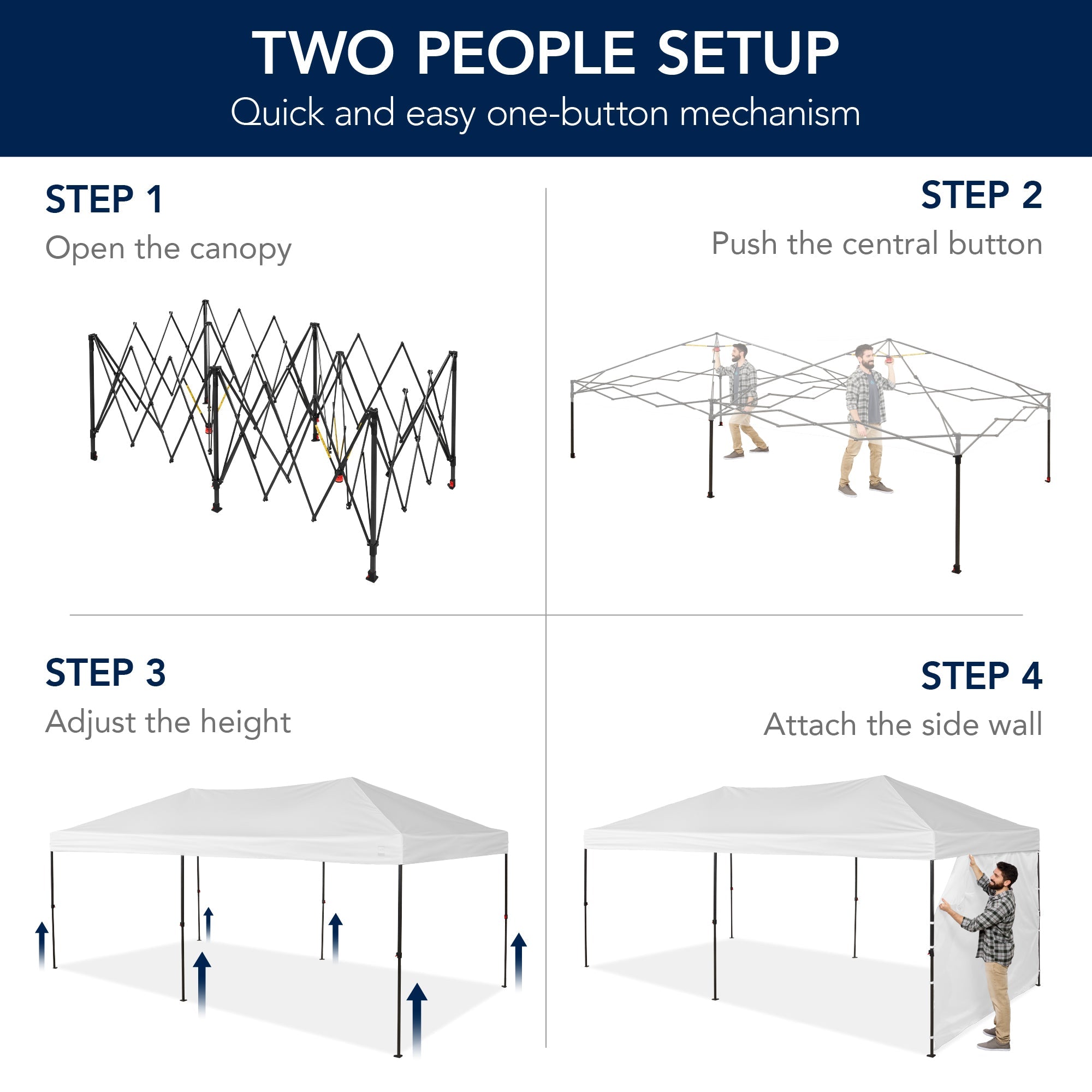 TWO PEOPLE SETUP
Quick and easy one-button mechanism

STEP 1
Open the canopy

STEP 2
Push the central button

STEP 3
Adjust the height

STEP 4
Attach the side wall