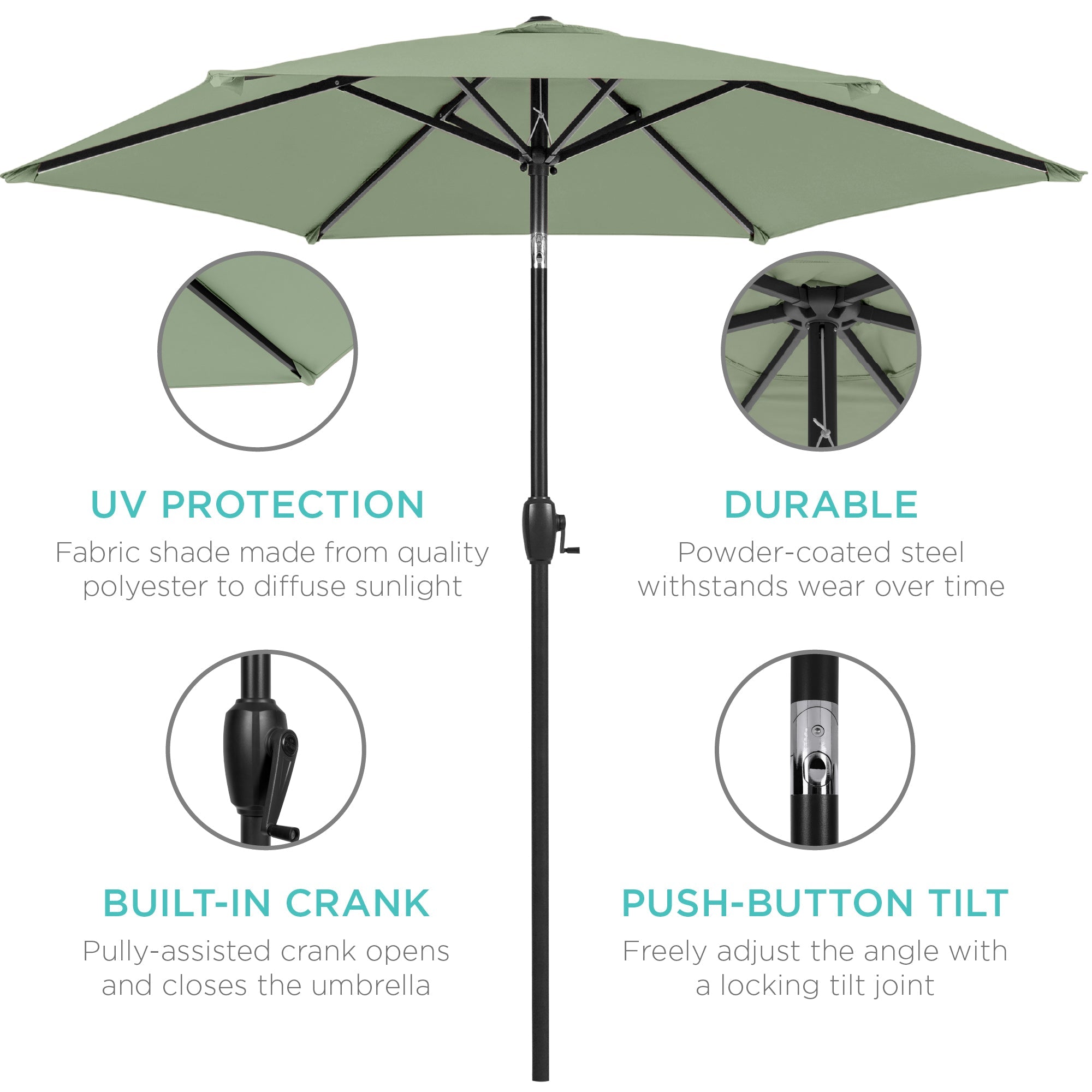 UV PROTECTION
Fabric shade made from quality polyester to diffuse sunlight

DURABLE
Powder-coated steel withstands wear over time

BUILT-IN CRANK
Pully-assisted crank opens and closes the umbrella

PUSH-BUTTON TILT
Freely adjust the angle with a locking tilt joint