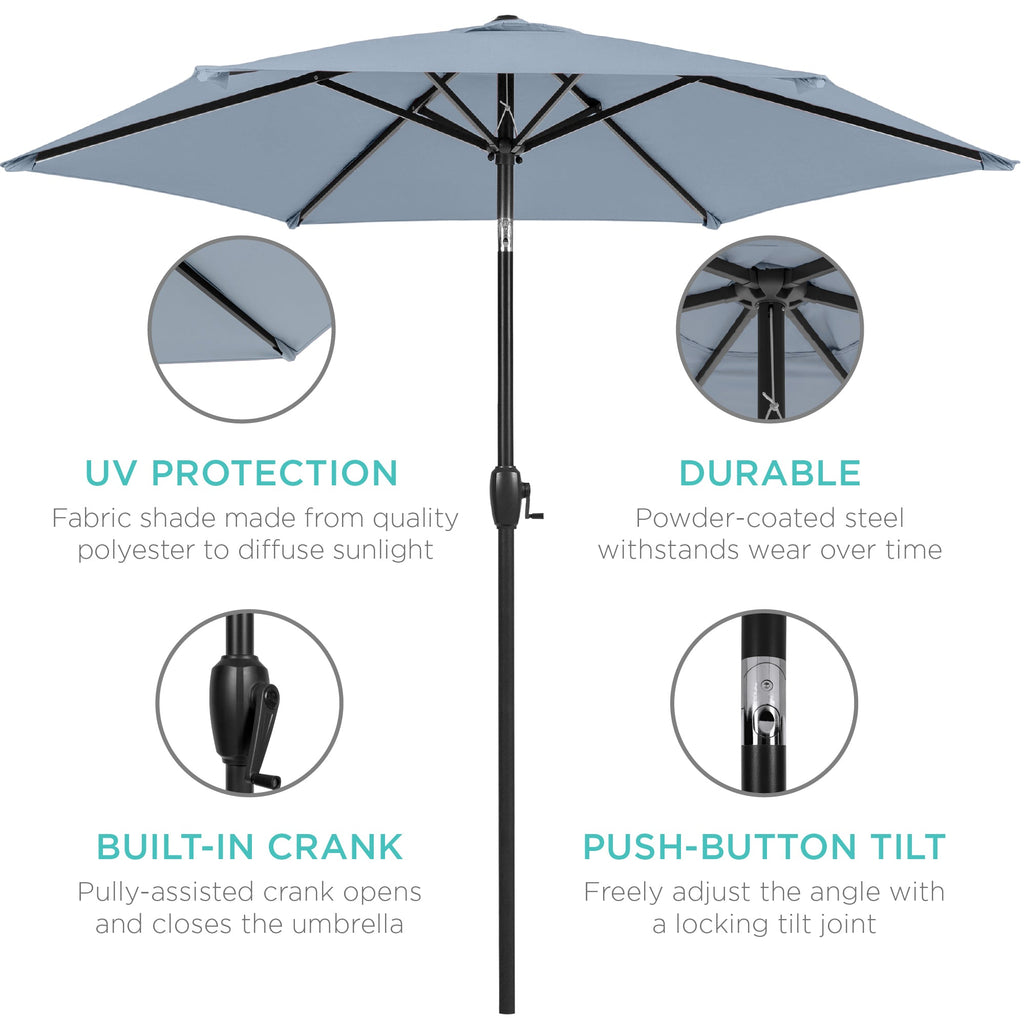 UV PROTECTION
Fabric shade made from quality polyester to diffuse sunlight

DURABLE
Powder-coated steel withstands wear over time

BUILT-IN CRANK
Pully-assisted crank opens and closes the umbrella

PUSH-BUTTON TILT
Freely adjust the angle with a locking tilt joint