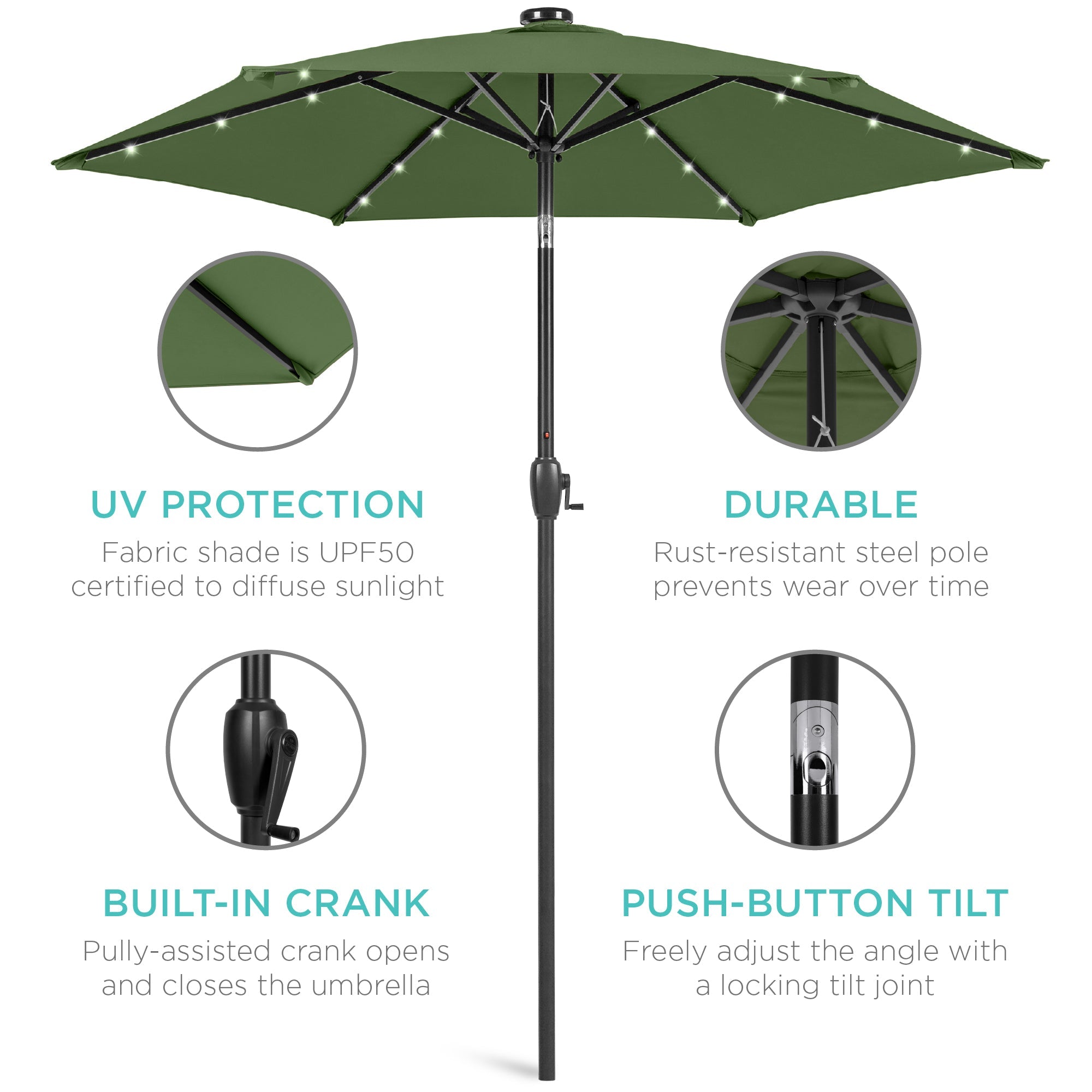 UV PROTECTION

Fabric shade is UPF50 certified to diffuse sunlight

DURABLE

Rust-resistant steel pole prevents wear over time

BUILT-IN CRANK

Pully-assisted crank opens and closes the umbrella

PUSH-BUTTON TILT

Freely adjust the angle with a locking tilt joint