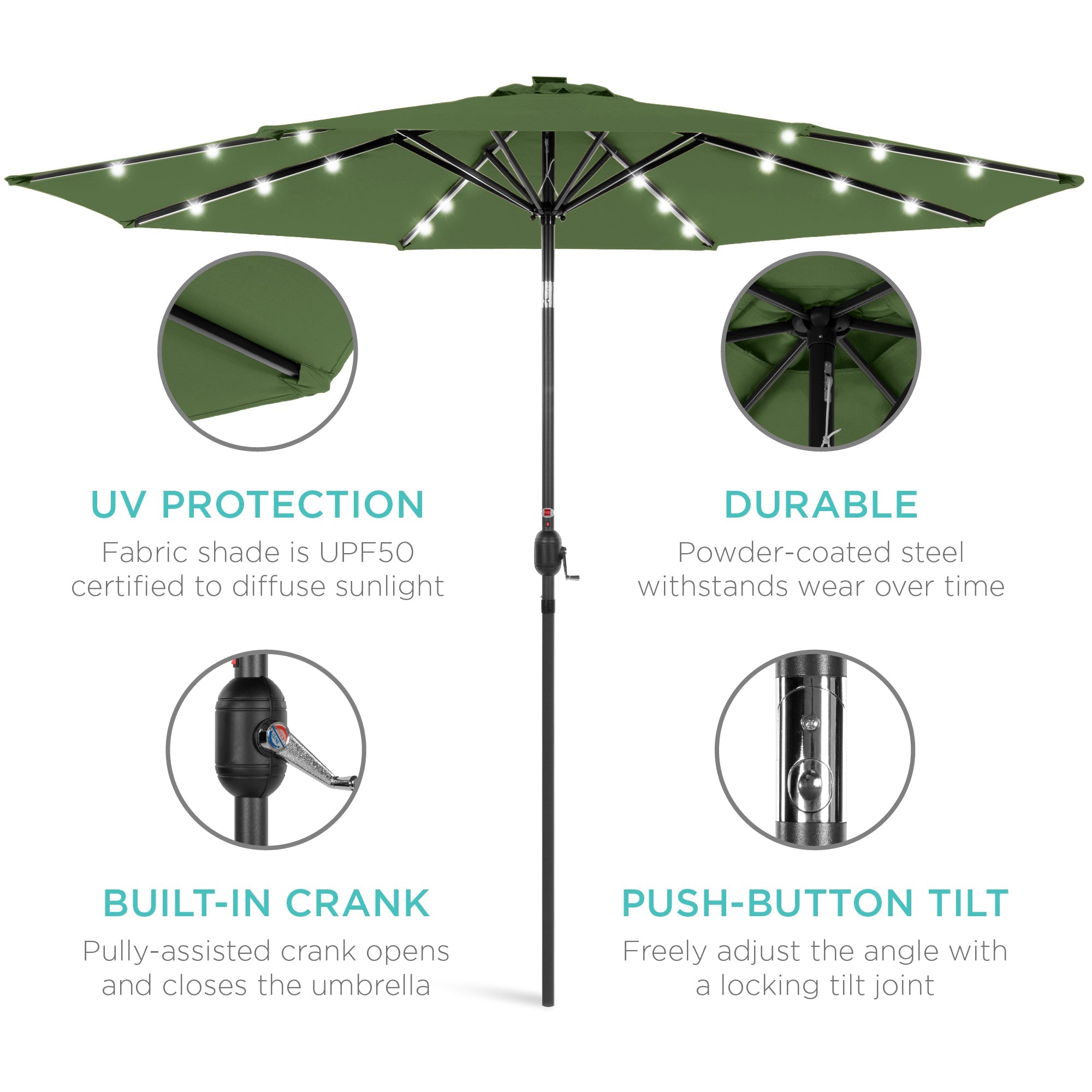 UV PROTECTION

Fabric shade is UPF50 certified to diffuse sunlight

DURABLE

Powder-coated steel withstands wear over time

BUILT-IN CRANK

Pully-assisted crank opens and closes the umbrella

PUSH-BUTTON TILT

Freely adjust the angle with a locking tilt joint