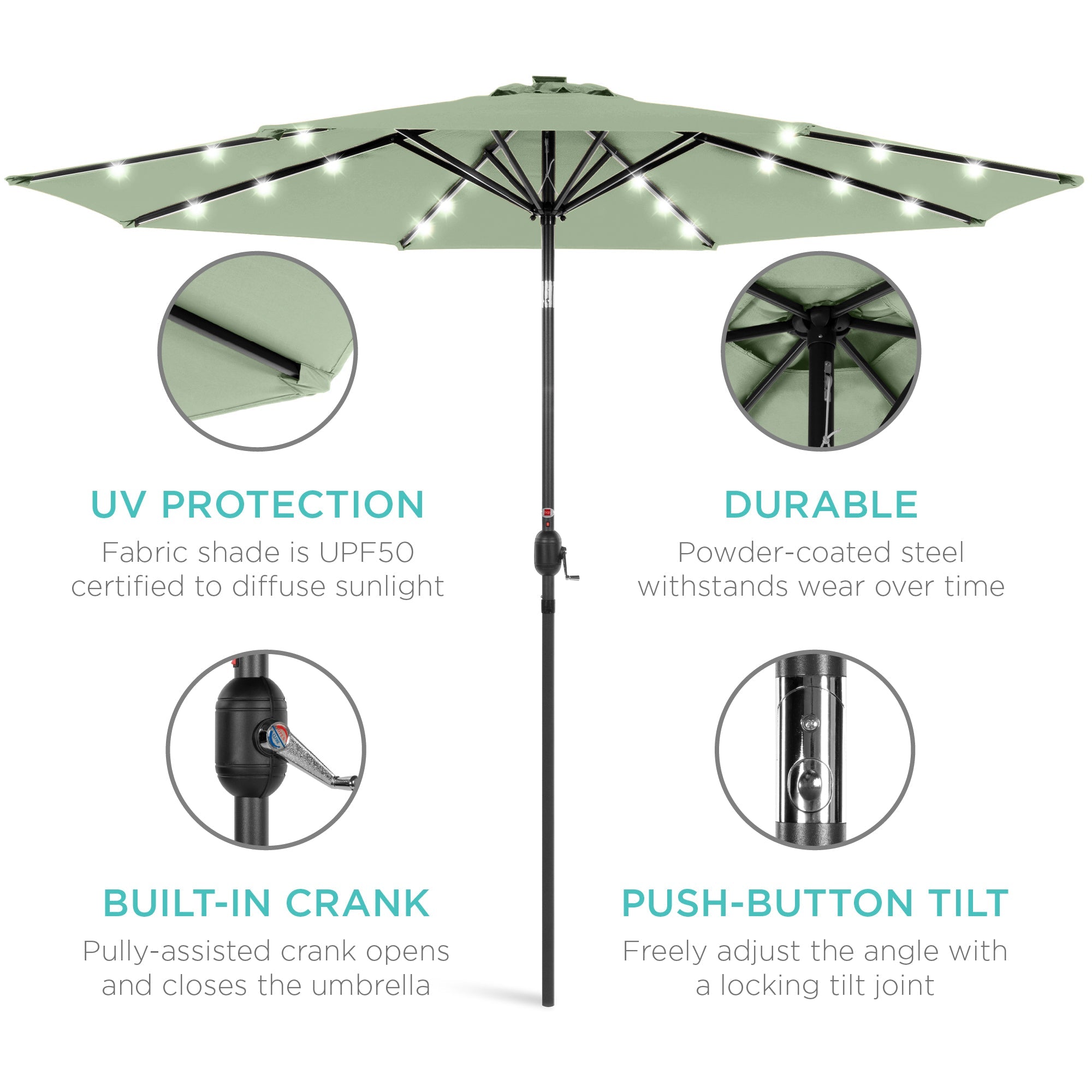 UV PROTECTION
Fabric shade is UPF50 certified to diffuse sunlight

DURABLE
Powder-coated steel withstands wear over time

BUILT-IN CRANK
Pully-assisted crank opens and closes the umbrella

PUSH-BUTTON TILT
Freely adjust the angle with a locking tilt joint