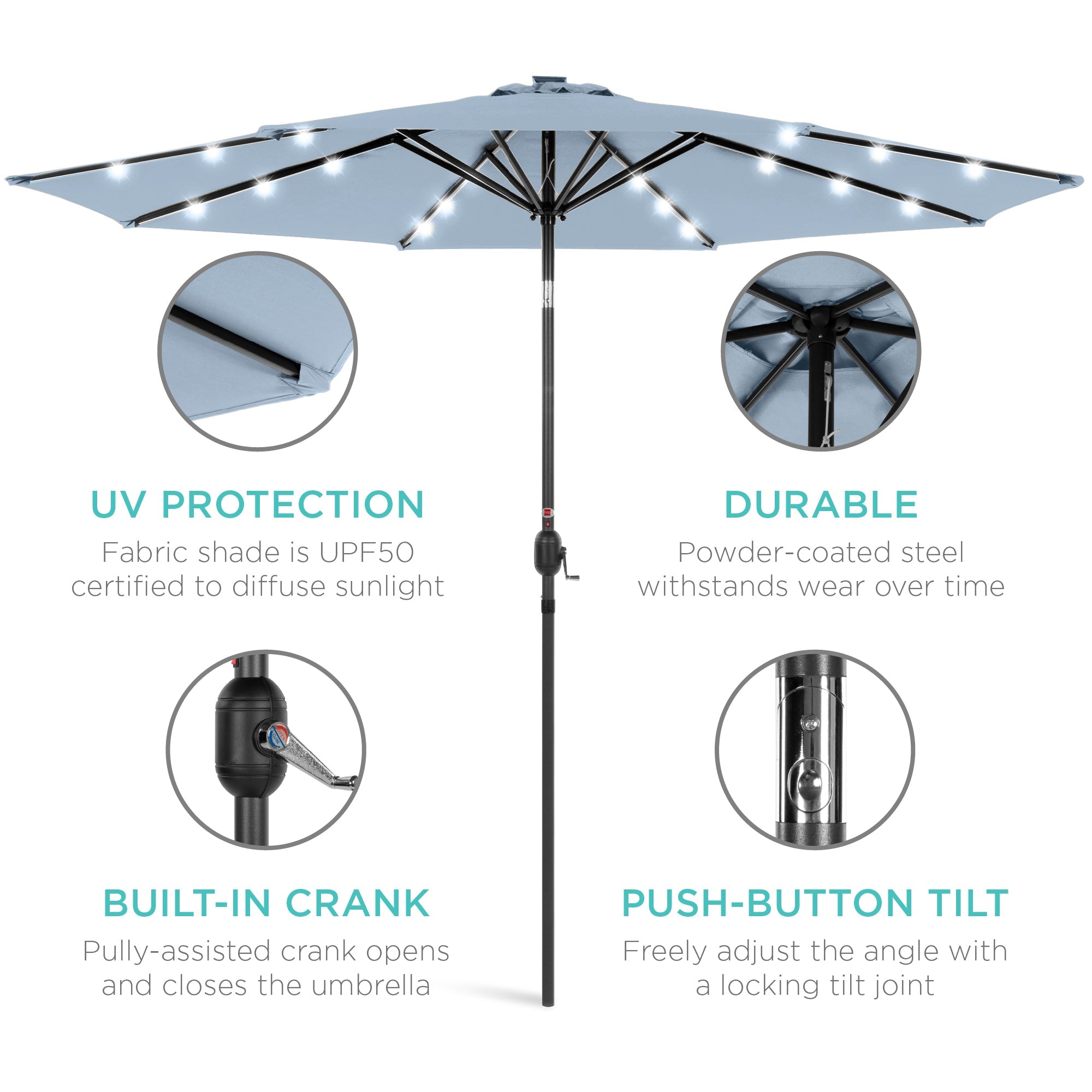 UV PROTECTION
Fabric shade is UPF50 certified to diffuse sunlight

DURABLE
Powder-coated steel withstands wear over time

BUILT-IN CRANK
Pully-assisted crank opens and closes the umbrella

PUSH-BUTTON TILT
Freely adjust the angle with a locking tilt joint